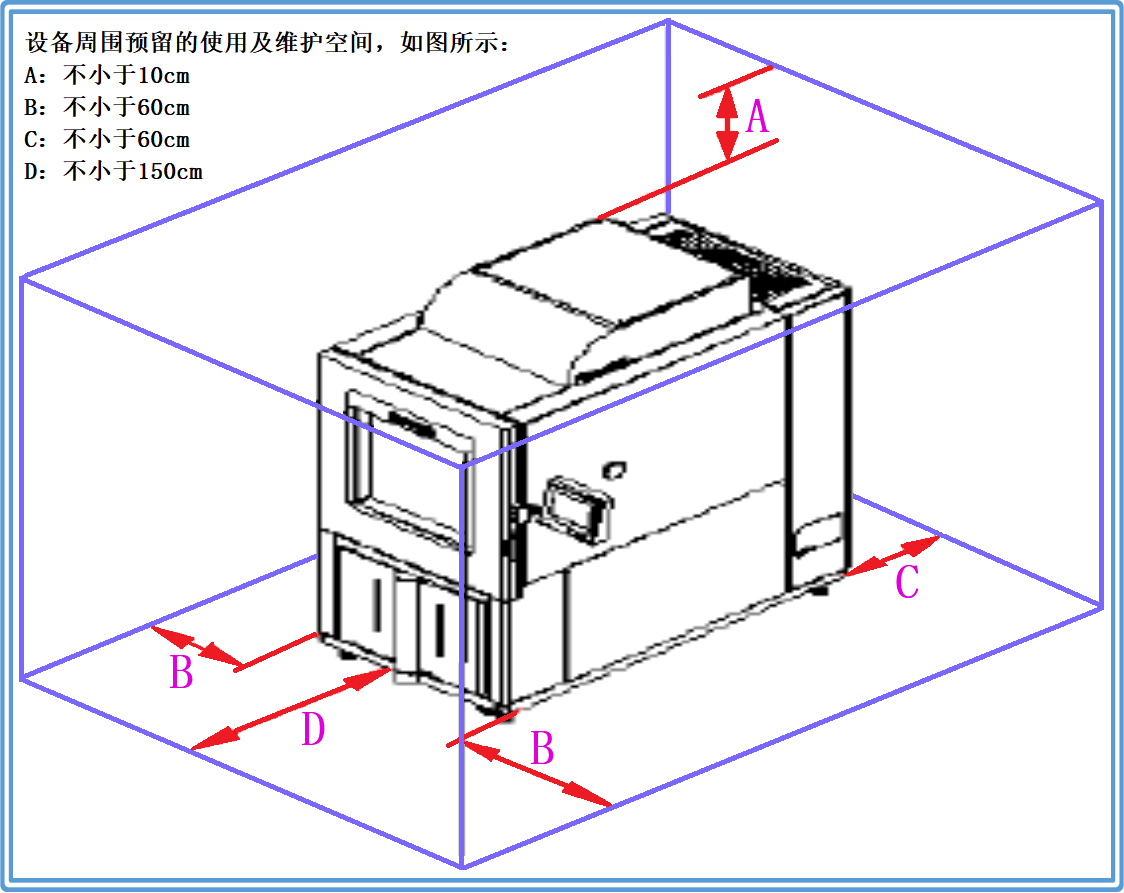 设备周围预留的使用及维护空间，如图所示：
A：不小于10cm
B：不小于60cm
C：不小于60cm
D：不小于150cm

A

C

B

D

B